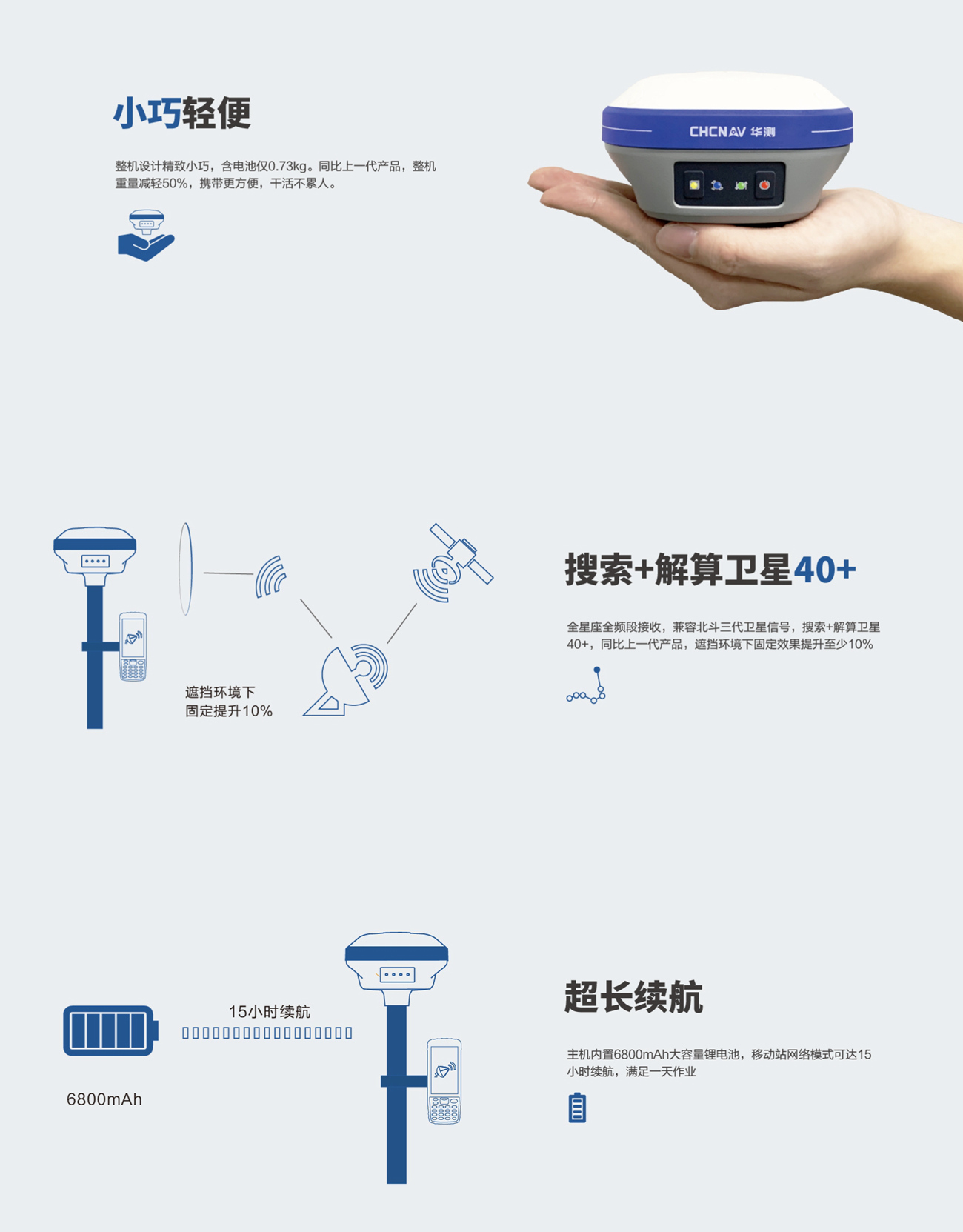 小巧轻便

整机设计精致小巧，含电池仅0.73kg。同比上一代产品，整机重量减轻50%，携带更方便，干活不累人。

CHCNAV 华测

遮挡环境下
固定提升10%

搜索+解算卫星40+

全星座全频段接收，兼容北斗三代卫星信号，搜索+解算卫星40+，同比上一代产品，遮挡环境下固定效果提升至少10%

15小时续航

6800mAh

超长续航

主机内置6800mAh大容量锂电池，移动站网络模式可达15小时续航，满足一天作业